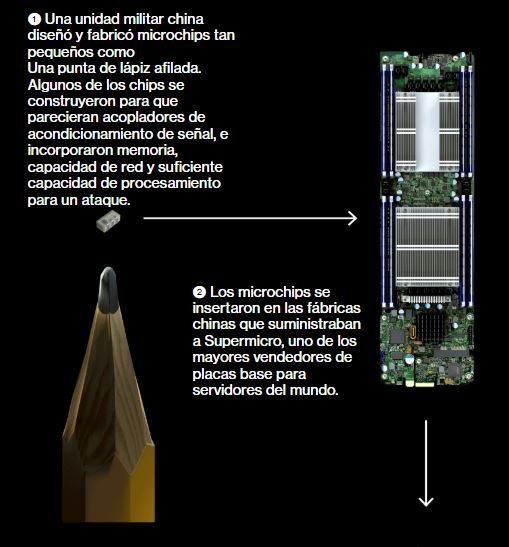 ❶ Una unidad militar china diseñó y fabricó microchips tan pequeños como
Una punta de lápiz afilada. Algunos de los chips se construyeron para que parecieran acopladores de acondicionamiento de señal, e incorporaron memoria, capacidad de red y suficiente capacidad de procesamiento para un ataque.

❷ Los microchips se insertaron en las fábricas chinas que suministraban a Supermicro, uno de los mayores vendedores de placas base para servidores del mundo.